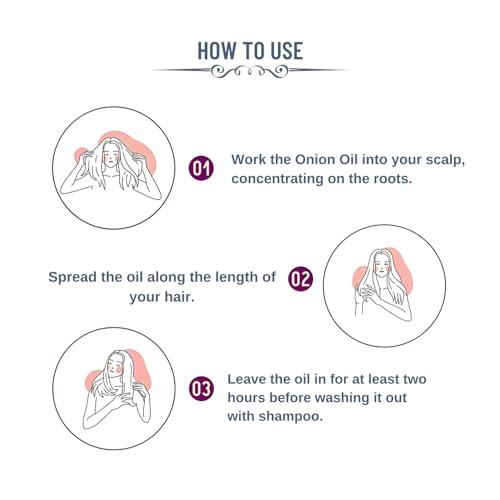 HOW TO USE

01 Work the Onion Oil into your scalp, concentrating on the roots.

Spread the oil along the length of your hair. 02

03 Leave the oil in for at least two hours before washing it out with shampoo.