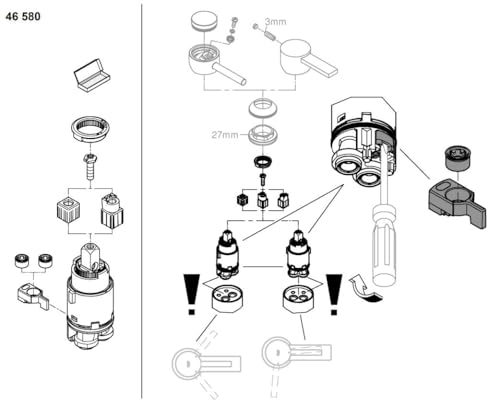 46 580

3mm

27mm