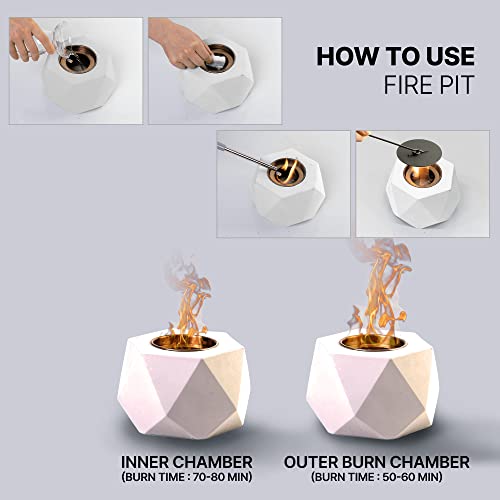 HOW TO USE
FIRE PIT

INNER CHAMBER
(BURN TIME : 70-80 MIN)

OUTER BURN CHAMBER
(BURN TIME : 50-60 MIN)