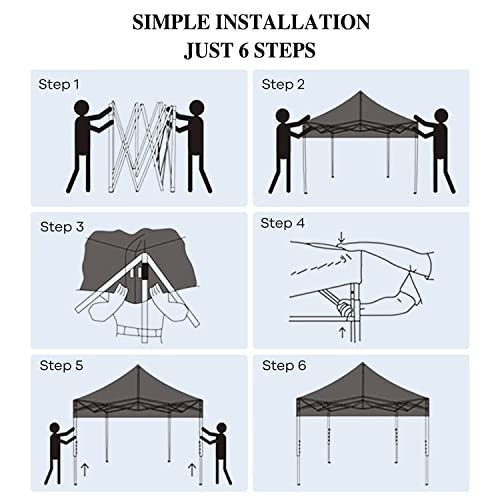 SIMPLE INSTALLATION
JUST 6 STEPS

Step 1

Step 2

Step 3

Step 4

Step 5

Step 6