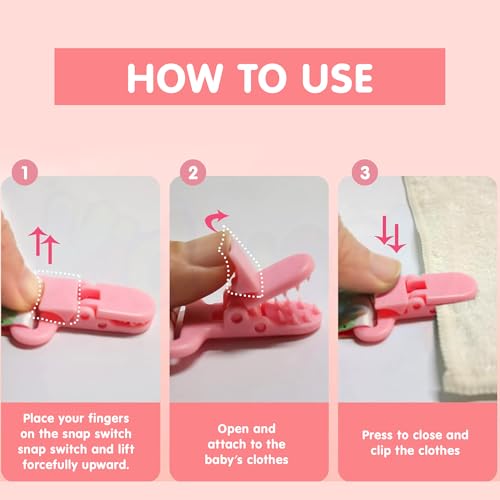 HOW TO USE

1

Place your fingers on the snap switch snap switch and lift forcefully upward.

2

Open and attach to the baby's clothes

3

Press to close and clip the clothes