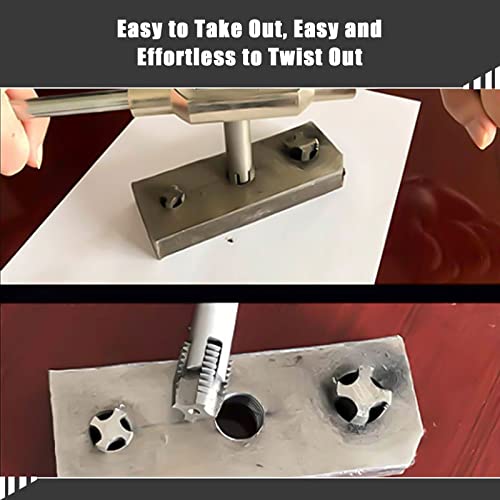 Easy to Take Out, Easy and Effortless to Twist Out