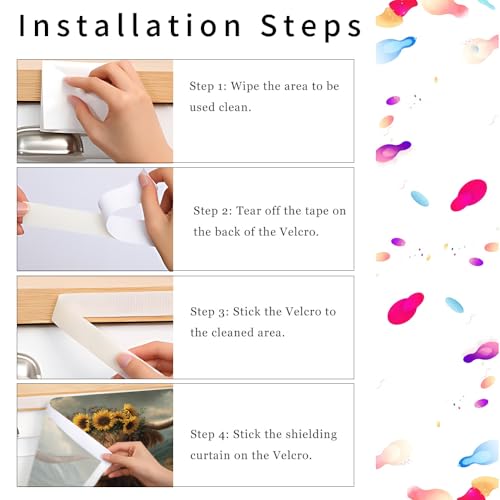 Installation Steps

Step 1: Wipe the area to be used clean.

Step 2: Tear off the tape on the back of the Velcro.

Step 3: Stick the Velcro to the cleaned area.

Step 4: Stick the shielding curtain on the Velcro.