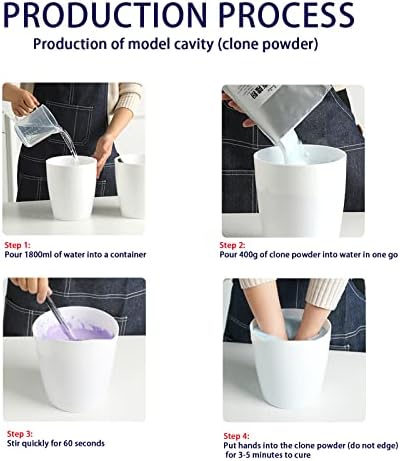 PRODUCTION PROCESS

Production of model cavity (clone powder)

Step 1:
Pour 1800ml of water into a container

Step 2:
Pour 400g of clone powder into water in one go

Step 3:
Stir quickly for 60 seconds

Step 4:
Put hands into the clone powder (do not edge) for 3-5 minutes to cure