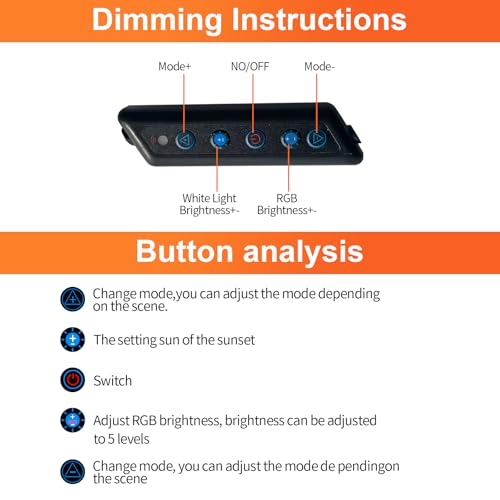 Dimming Instructions

Mode+

NO/OFF

Mode-

White Light Brightness+-

RGB Brightness+-

Button analysis

Change mode,you can adjust the mode depending on the scene.

The setting sun of the sunset

Switch

Adjust RGB brightness, brightness can be adjusted to 5 levels

Change mode, you can adjust the mode de pendingon the scene