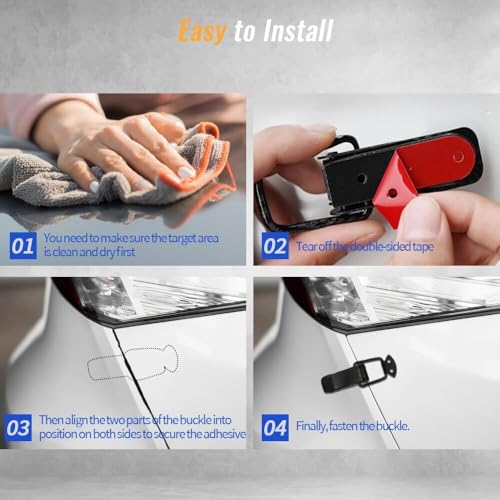 Easy to Install

01 You need to make sure the target area is clean and dry first

02 Tear off the double-sided tape

03 Then align the two parts of the buckle into position on both sides to secure the adhesive

04 Finally, fasten the buckle.