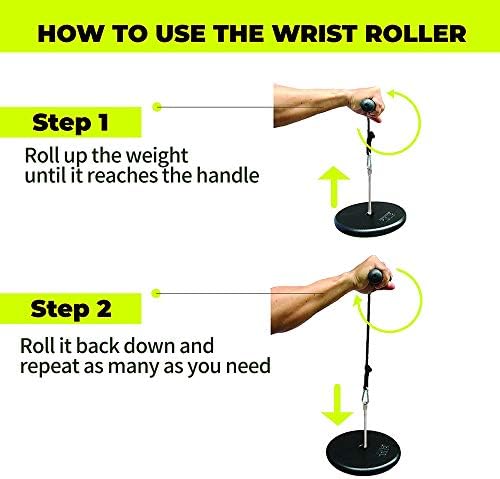 HOW TO USE THE WRIST ROLLER

Step 1

Roll up the weight until it reaches the handle

Step 2

Roll it back down and repeat as many as you need