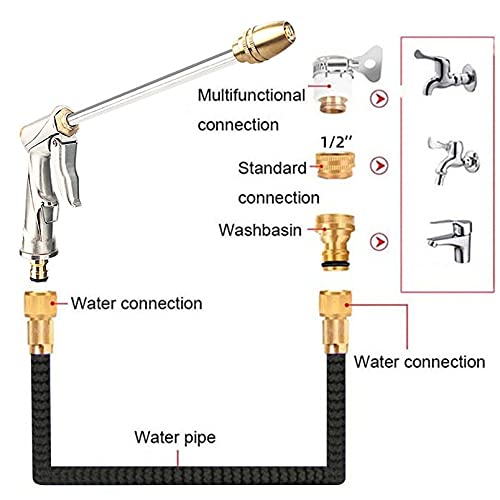 Multifunctional connection

1/2''

Standard connection

Washbasin

Water connection

Water connection

Water pipe