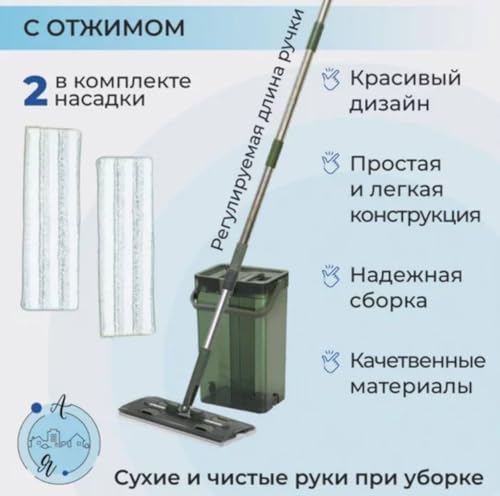 С ОТЖИМОМ

2 в комплекте насадки

Регулируемая длина ручки

Красивый дизайн

Простая и легкая конструкция

Надежная сборка

Качетвенные материалы

А
Я

Сухие и чистые руки при уборке