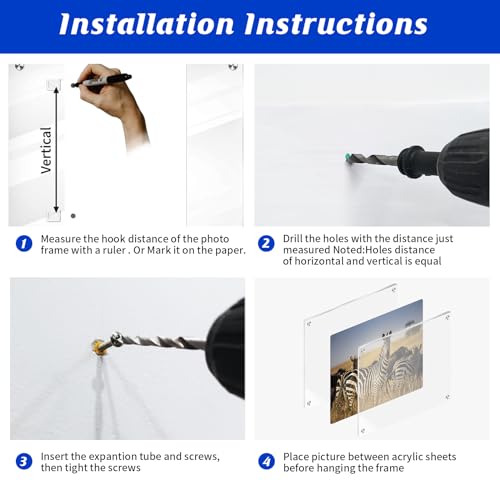 Installation Instructions

Vertical

1 Measure the hook distance of the photo frame with a ruler . Or Mark it on the paper.

2 Drill the holes with the distance just measured Noted:Holes distance of horizontal and vertical is equal

3 Insert the expantion tube and screws, then tight the screws

4 Place picture between acrylic sheets before hanging the frame