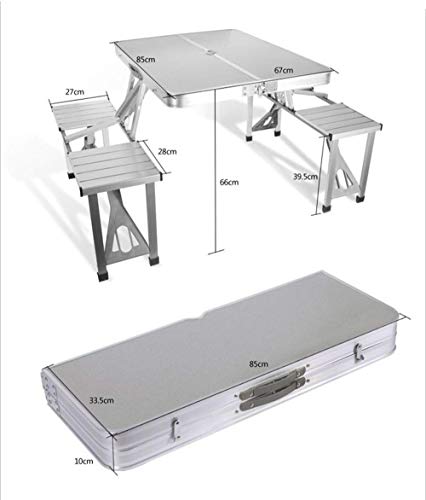 85cm
67cm
27cm
28cm
66cm
39.5cm
85cm
33.5cm
10cm