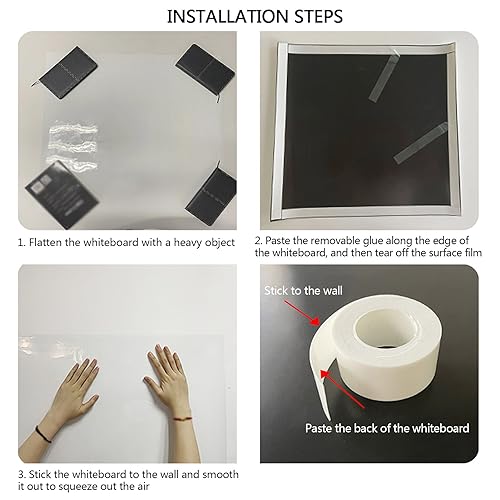 INSTALLATION STEPS

1. Flatten the whiteboard with a heavy object

2. Paste the removable glue along the edge of the whiteboard, and then tear off the surface film

3. Stick the whiteboard to the wall and smooth it out to squeeze out the air

Stick to the wall

Paste the back of the whiteboard