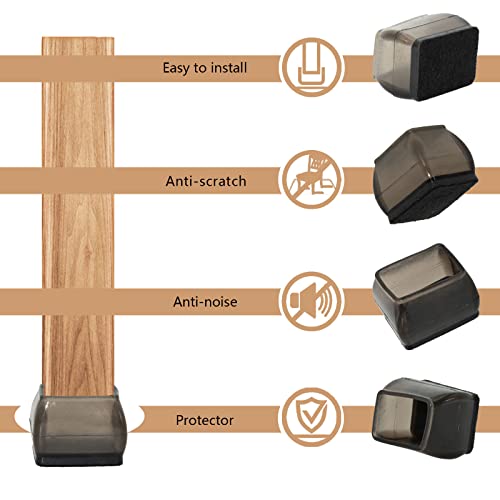 Easy to install

Anti-scratch

Anti-noise

Protector