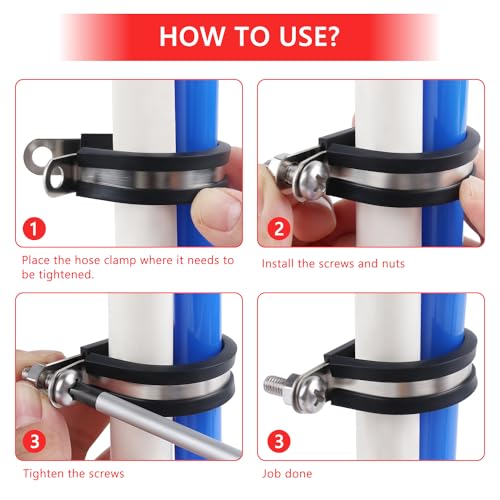 HOW TO USE?

1

Place the hose clamp where it needs to be tightened.

2

Install the screws and nuts

3

Tighten the screws

3

Job done