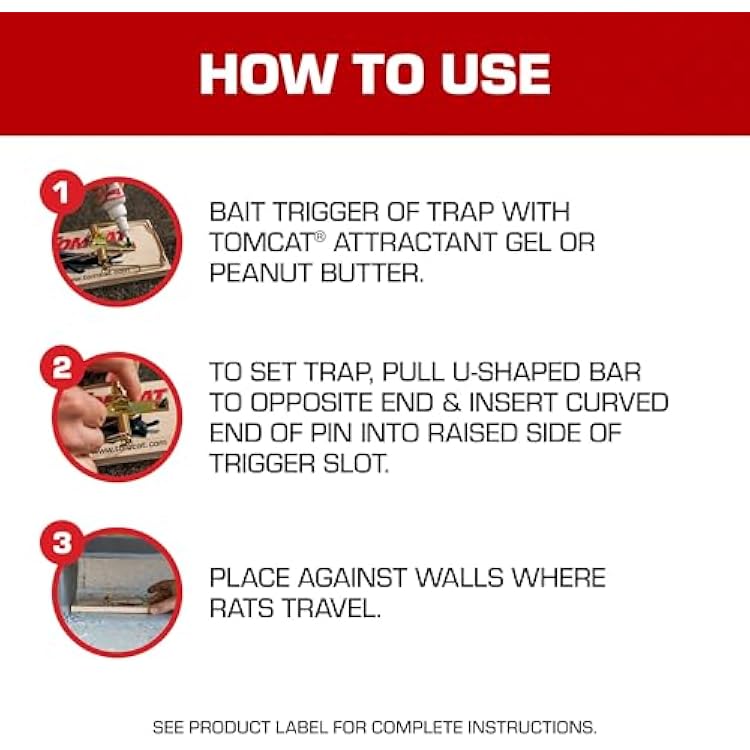 HOW TO USE

1

BAIT TRIGGER OF TRAP WITH TOMCAT® ATTRACTANT GEL OR PEANUT BUTTER.

2

TO SET TRAP, PULL U-SHAPED BAR TO OPPOSITE END & INSERT CURVED END OF PIN INTO RAISED SIDE OF TRIGGER SLOT.

3

PLACE AGAINST WALLS WHERE RATS TRAVEL.

SEE PRODUCT LABEL FOR COMPLETE INSTRUCTIONS.