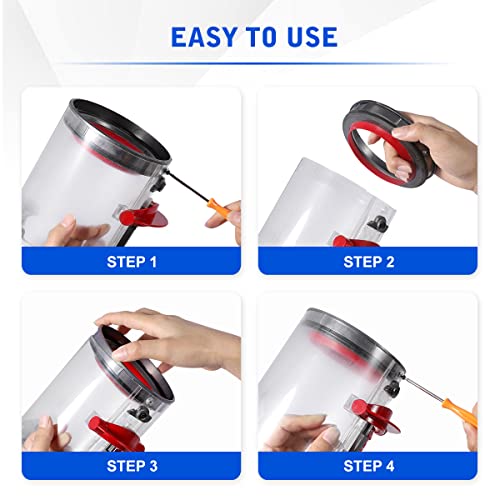 EASY TO USE

STEP 1

STEP 2

STEP 3

STEP 4