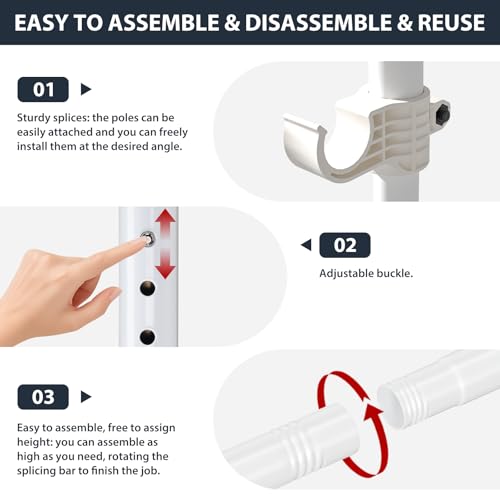 EASY TO ASSEMBLE & DISASSEMBLE & REUSE

01

Sturdy splices: the poles can be easily attached and you can freely install them at the desired angle.

02

Adjustable buckle.

03

Easy to assemble, free to assign height: you can assemble as high as you need, rotating the splicing bar to finish the job.