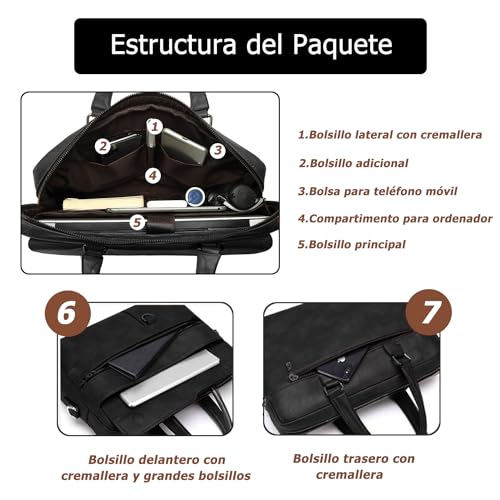 Estructura del Paquete

1
2
3
4
5

1.Bolsillo lateral con cremallera

2.Bolsillo adicional

3.Bolsa para teléfono móvil

4.Compartimento para ordenador

5.Bolsillo principal

6

7

Bolsillo delantero con cremallera y grandes bolsillos

Bolsillo trasero con cremallera