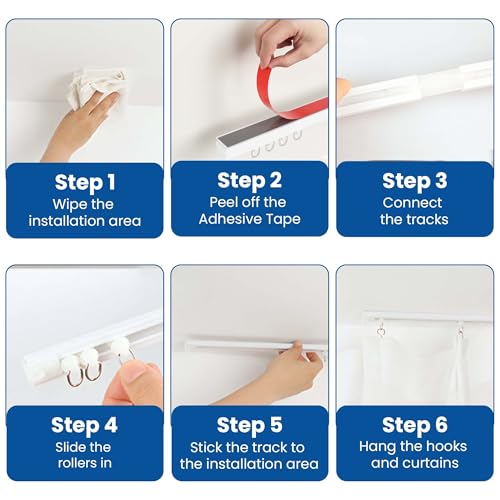 Step 1
Wipe the installation area

Step 2
Peel off the Adhesive Tape

Step 3
Connect the tracks

Step 4
Slide the rollers in

Step 5
Stick the track to the installation area

Step 6
Hang the hooks and curtains