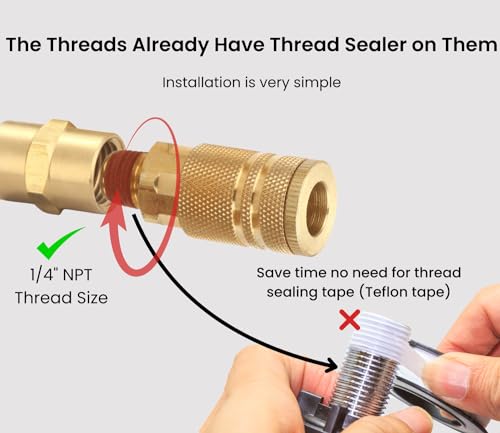 The Threads Already Have Thread Sealer on Them

Installation is very simple

1/4" NPT
Thread Size

Save time no need for thread
sealing tape (Teflon tape)