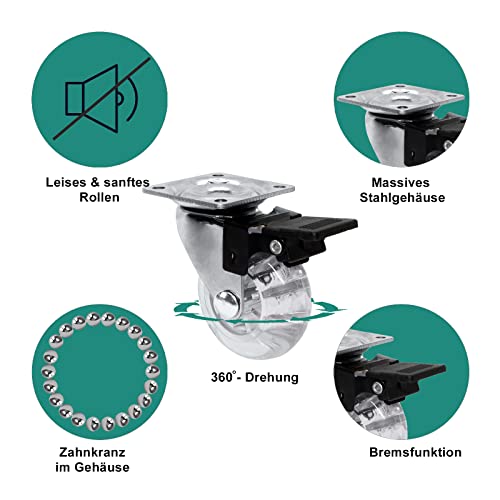 Leises & sanftes Rollen

Massives Stahlgehäuse

360°- Drehung

Zahnkranz im Gehäuse

Bremsfunktion