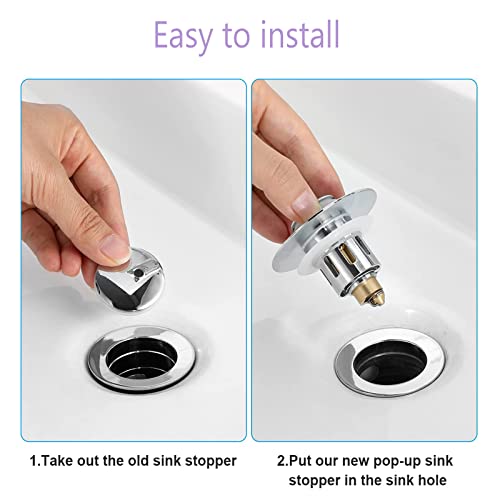 Easy to install

1.Take out the old sink stopper

2.Put our new pop-up sink stopper in the sink hole