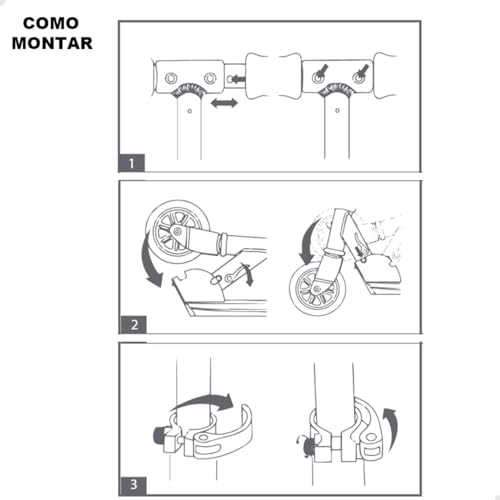 COMO MONTAR

1

2

3