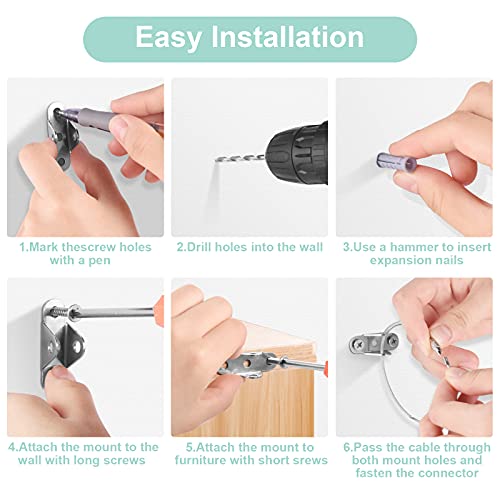 Easy Installation

1.Mark thescrew holes with a pen

2.Drill holes into the wall

3.Use a hammer to insert expansion nails

4.Attach the mount to the wall with long screws

5.Attach the mount to furniture with short srews

6.Pass the cable through both mount holes and fasten the connector