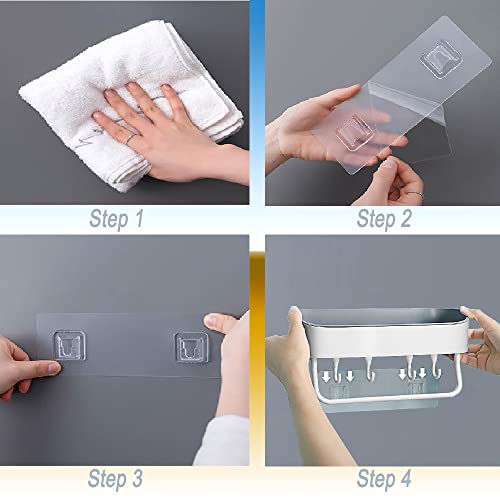 Step 1

Step 2

Step 3

Step 4