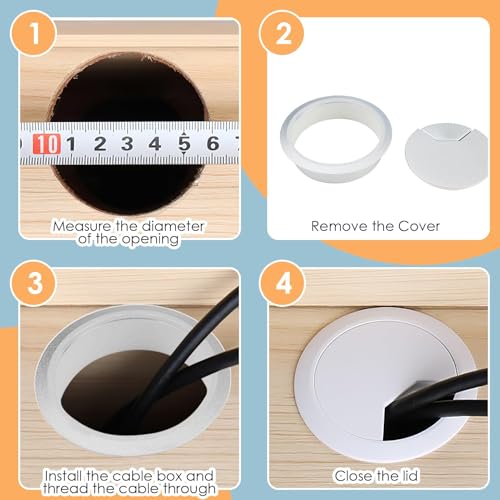 1

10 1 2 3 4 5 6

Measure the diameter of the opening

2

Remove the Cover

3

Install the cable box and thread the cable through

4

Close the lid