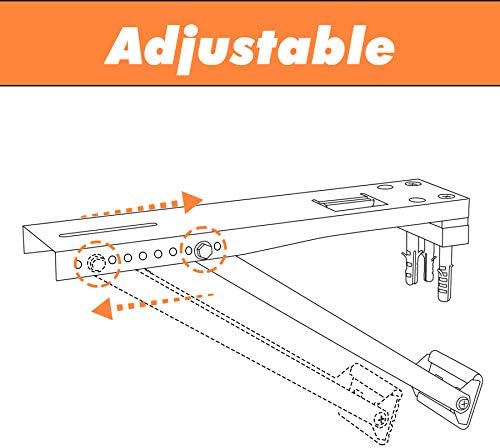 Adjustable