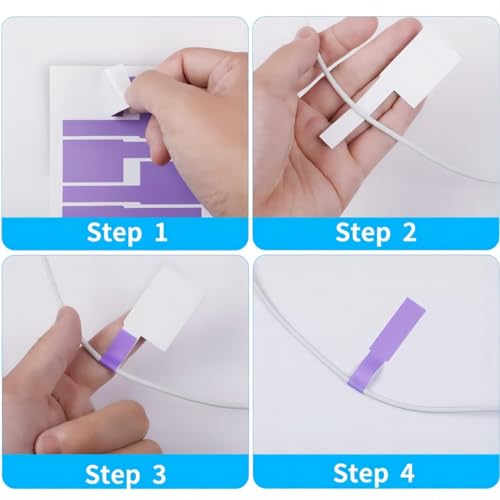 Step 1

Step 2

Step 3

Step 4