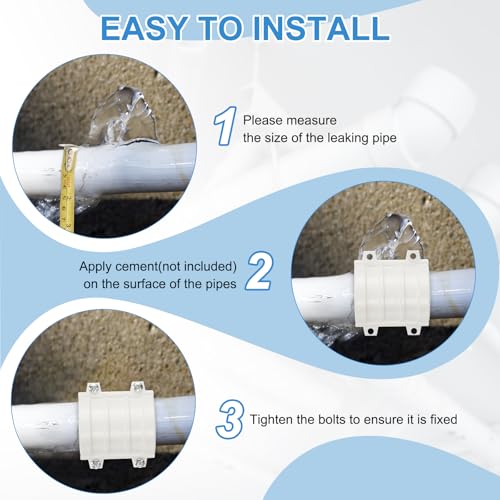 EASY TO INSTALL

1 Please measure the size of the leaking pipe

Apply cement(not included) on the surface of the pipes 2

3 Tighten the bolts to ensure it is fixed