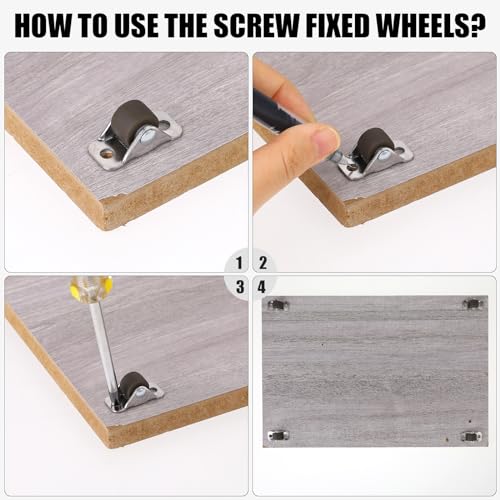 HOW TO USE THE SCREW FIXED WHEELS?

1 2
3 4