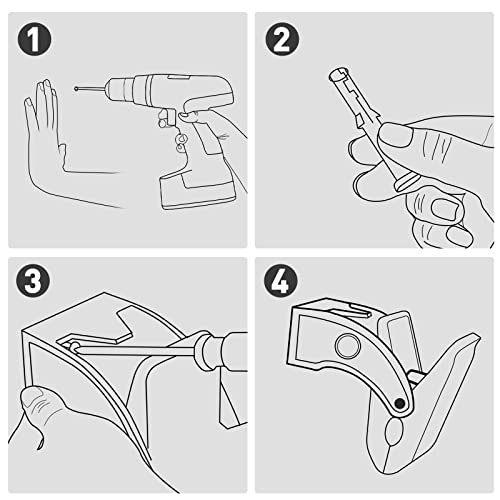 1

2

3

4