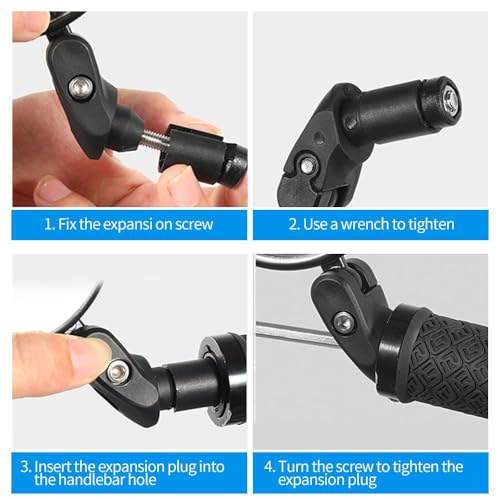 1. Fix the expansi on screw

2. Use a wrench to tighten

3. Insert the expansion plug into the handlebar hole

4. Turn the screw to tighten the expansion plug