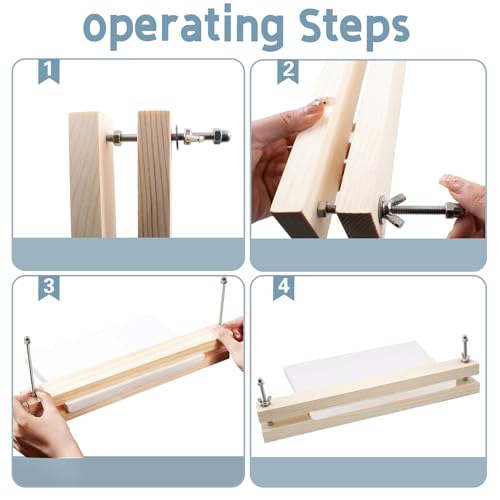 operating Steps

1

2

3

4