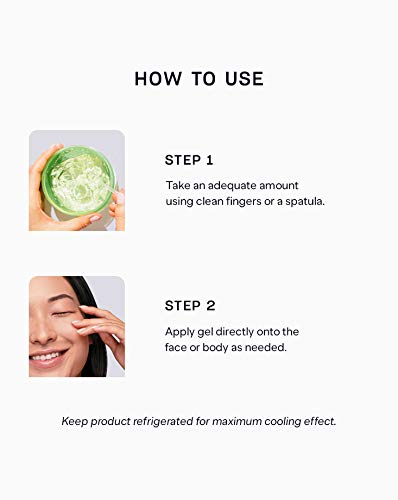 HOW TO USE

STEP 1

Take an adequate amount using clean fingers or a spatula.

STEP 2

Apply gel directly onto the face or body as needed.

Keep product refrigerated for maximum cooling effect.