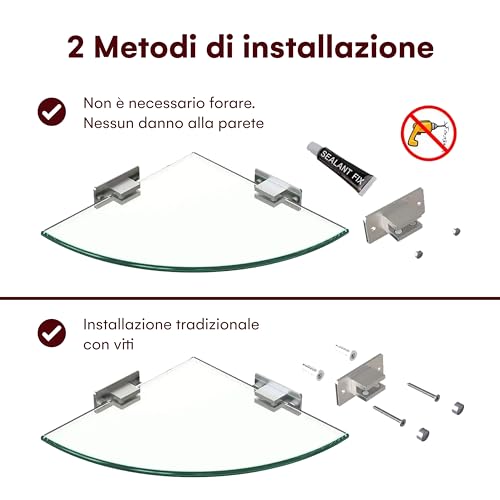 2 Metodi di installazione

Non è necessario forare.
Nessun danno alla parete

SEALANT FIX

Installazione tradizionale
con viti