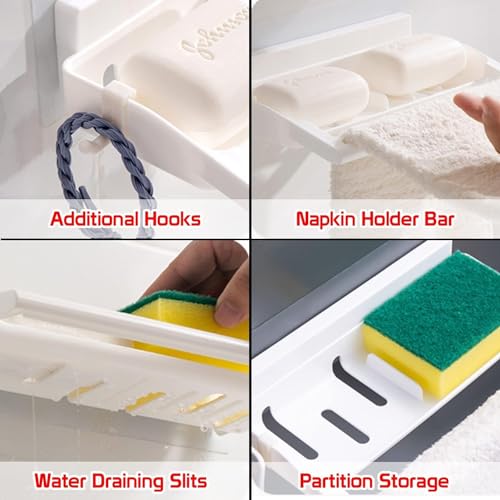 Johnson

Additional Hooks

Napkin Holder Bar

Water Draining Slits

Partition Storage