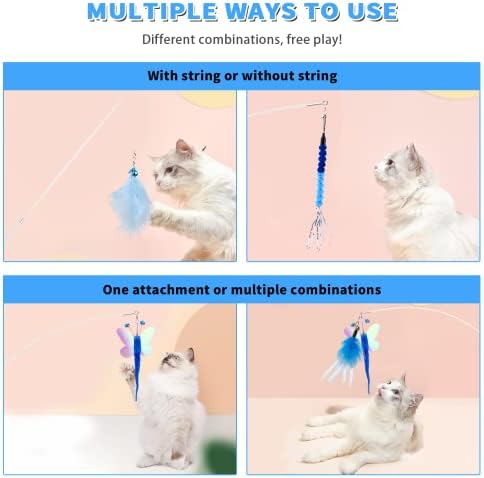 MULTIPLE WAYS TO USE

Different combinations, free play!

With string or without string

One attachment or multiple combinations