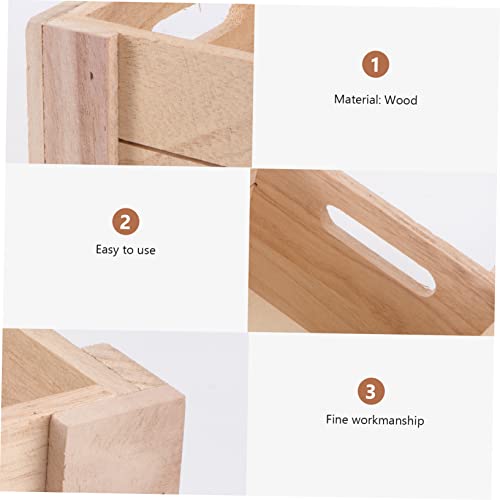 1

Material: Wood

2

Easy to use

3

Fine workmanship