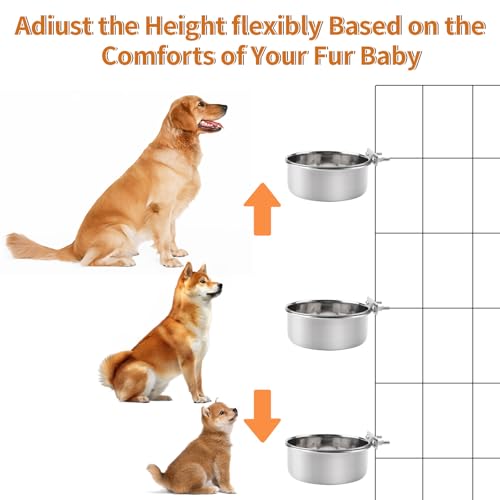 Adiust the Height flexibly Based on the Comforts of Your Fur Baby