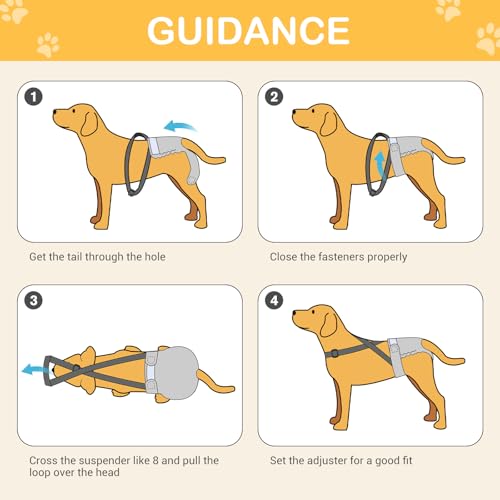 GUIDANCE

1

Get the tail through the hole

2

Close the fasteners properly

3

Cross the suspender like 8 and pull the loop over the head

4

Set the adjuster for a good fit