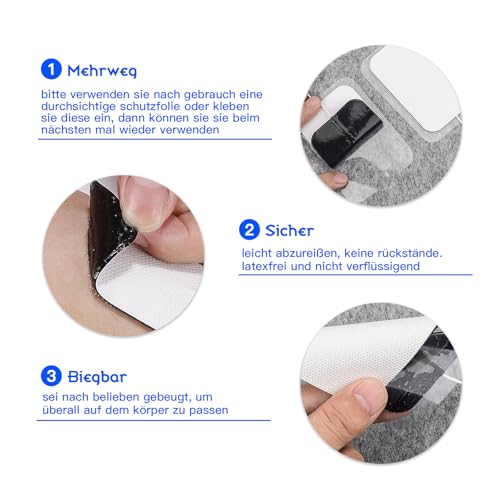 1 Mehrweg

bitte verwenden sie nach gebrauch eine durchsichtige schutzfolie oder kleben sie diese ein, dann können sie sie beim nächsten mal wieder verwenden

2 Sicher

leicht abzureißen, keine rückstände. latexfrei und nicht verflüssigend

3 Biegbar

sei nach belieben gebeugt, um überall auf dem körper zu passen