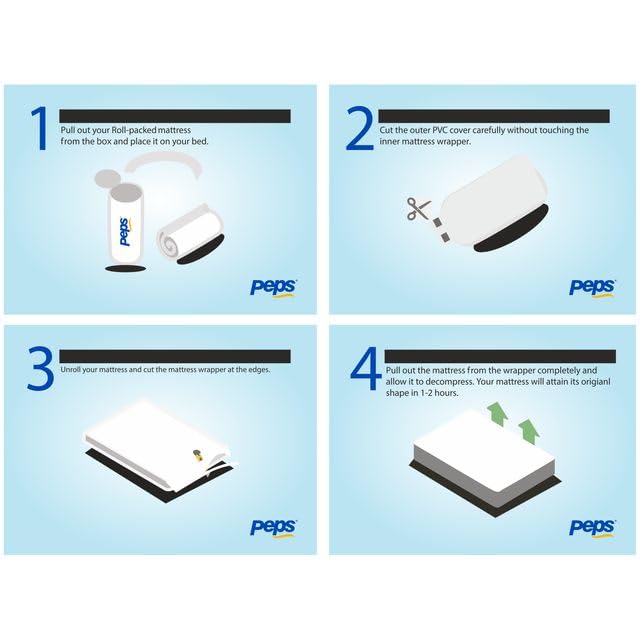 1
Pull out your Roll-packed mattress from the box and place it on your bed.

peps

peps

2
Cut the outer PVC cover carefully without touching the inner mattress wrapper.

peps

3
Unroll your mattress and cut the mattress wrapper at the edges.

peps

4
Pull out the mattress from the wrapper completely and allow it to decompress. Your mattress will attain its origianl shape in 1-2 hours.

peps