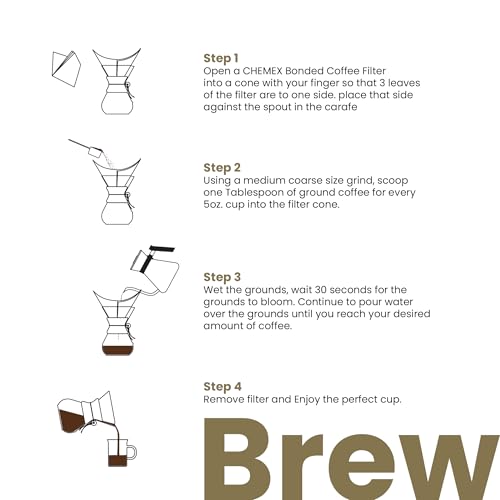 Step 1
Open a CHEMEX Bonded Coffee Filter into a cone with your finger so that 3 leaves of the filter are to one side. place that side against the spout in the carafe

Step 2
Using a medium coarse size grind, scoop one Tablespoon of ground coffee for every 5oz. cup into the filter cone.

Step 3
Wet the grounds, wait 30 seconds for the grounds to bloom. Continue to pour water over the grounds until you reach your desired amount of coffee.

Step 4
Remove filter and Enjoy the perfect cup.

Brew