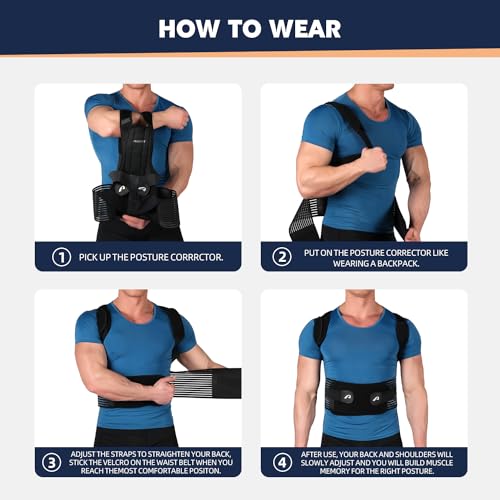 HOW TO WEAR

1 PICK UP THE POSTURE CORRRCTOR.

2 PUT ON THE POSTURE CORRECTOR LIKE WEARING A BACKPACK.

3 ADJUST THE STRAPS TO STRAIGHTEN YOUR BACK, STICK THE VELCRO ON THE WAIST BELT WHEN YOU REACH THEMOST COMFORTABLE POSITON.

4 AFTER USE, YOUR BACK AND SHOULDERS WILL SLOWLY ADJUST AND YOU WILL BUILD MUSCLE MEMORY FOR THE RIGHT POSTURE.