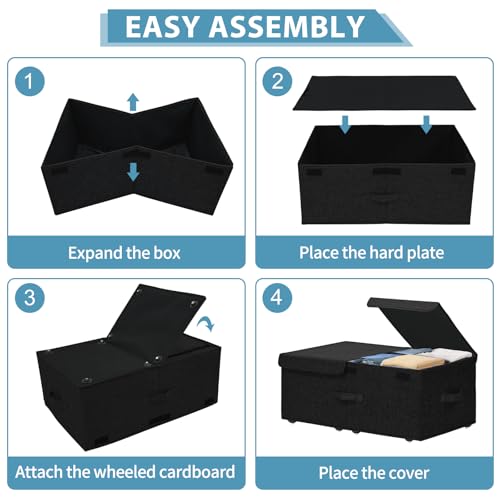 EASY ASSEMBLY

1

Expand the box

2

Place the hard plate

3

Attach the wheeled cardboard

4

Place the cover