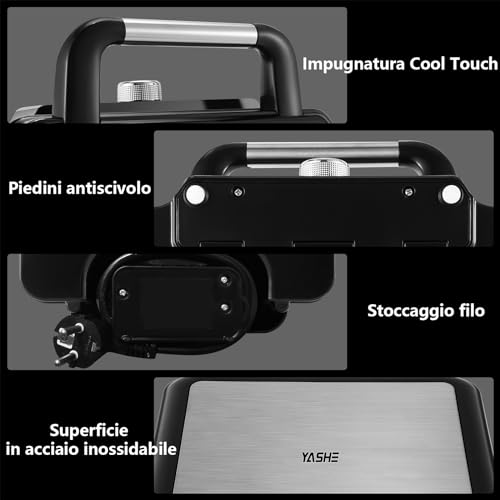 Impugnatura Cool Touch

Piedini antiscivolo

Stoccaggio filo

Superficie in acciaio inossidabile

YASHE